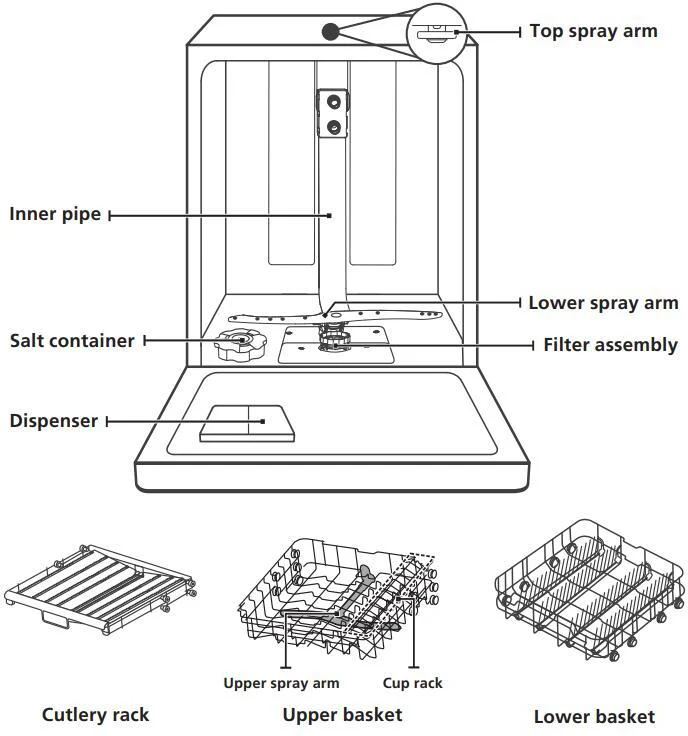 Top spray arm

Inner pipe

Lower spray arm

Salt container

Filter assembly

Dispenser

Upper spray arm

Cup rack

Cutlery rack

Upper basket

Lower basket