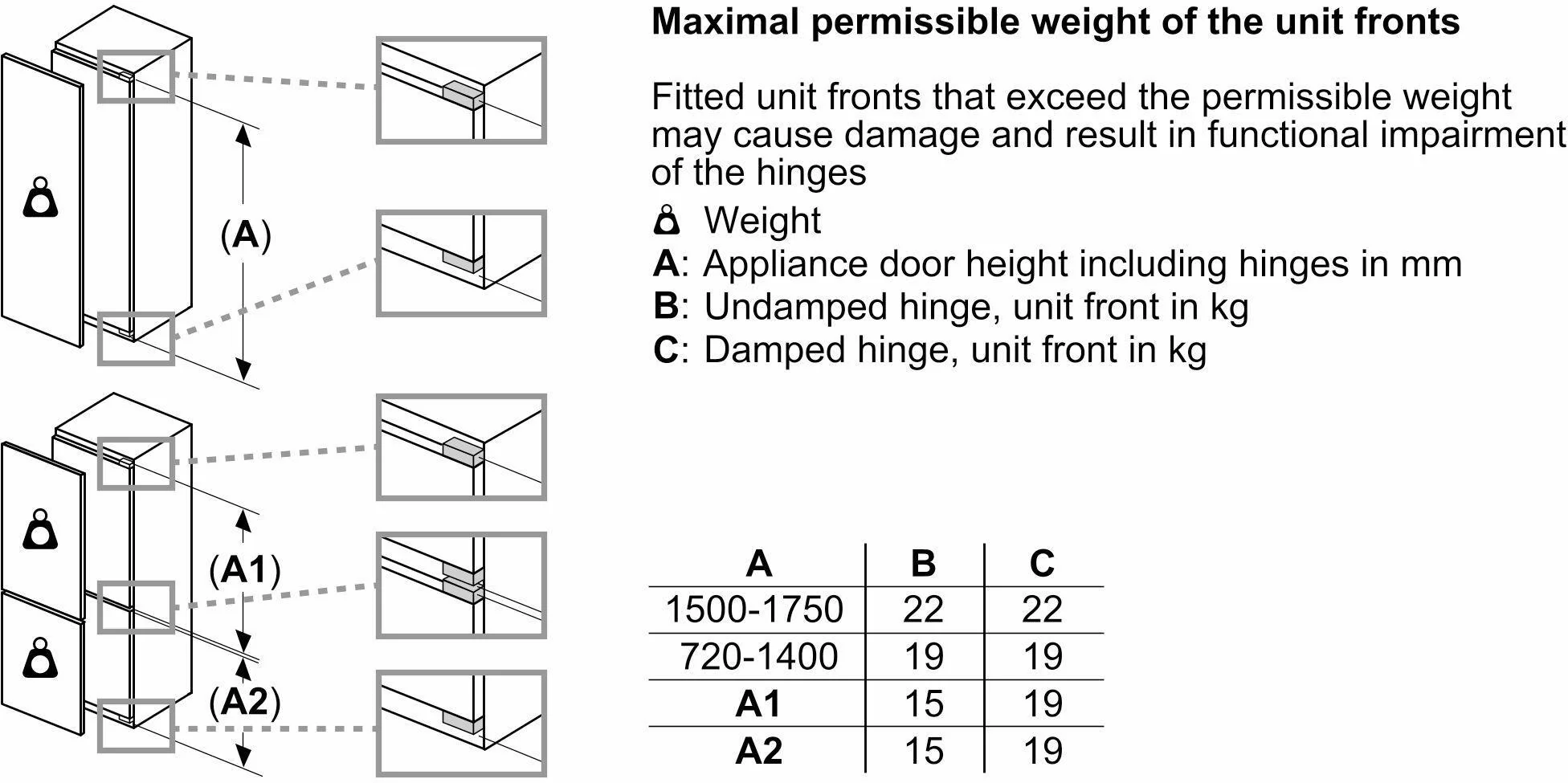 (A)

(A1)

(A2)

Maximal permissible weight of the unit fronts

Fitted unit fronts that exceed the permissible weight may cause damage and result in functional impairment of the hinges

Weight
A: Appliance door height including hinges in mm
B: Undamped hinge, unit front in kg
C: Damped hinge, unit front in kg

| A | B | C |
|---|---|---|
| 1500-1750 | 22 | 22 |
| 720-1400 | 19 | 19 |
| A1 | 15 | 19 |
| A2 | 15 | 19 |