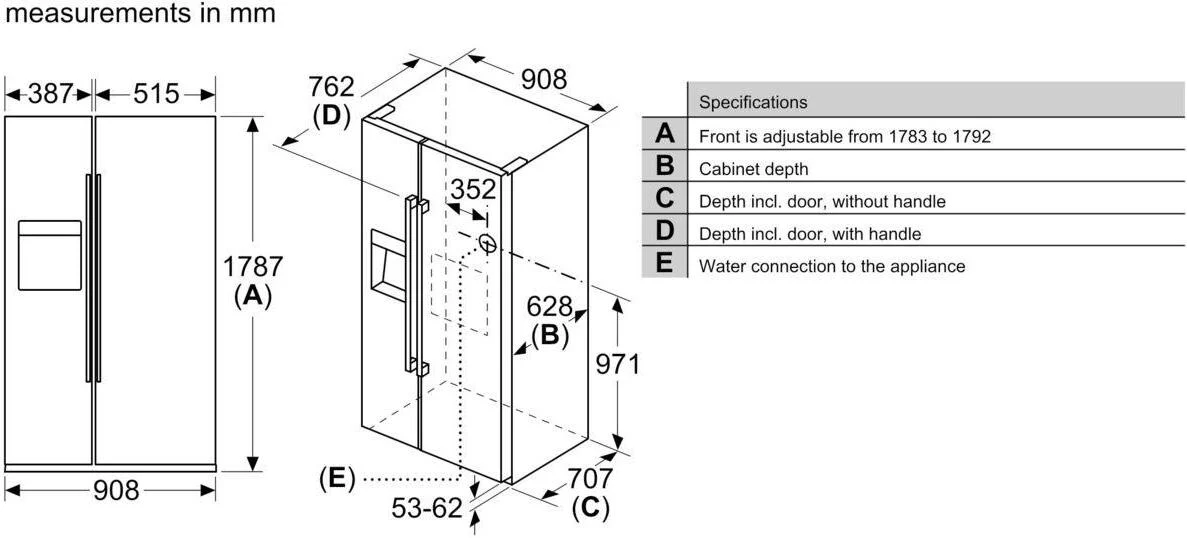 measurements in mm

387
515
1787
(A)
908

762
(D)
908
352
628
(B)
971
(E)
53-62
707
(C)

| | Specifications |
|---|---|
| A | Front is adjustable from 1783 to 1792 |
| B | Cabinet depth |
| C | Depth incl. door, without handle |
| D | Depth incl. door, with handle |
| E | Water connection to the appliance |